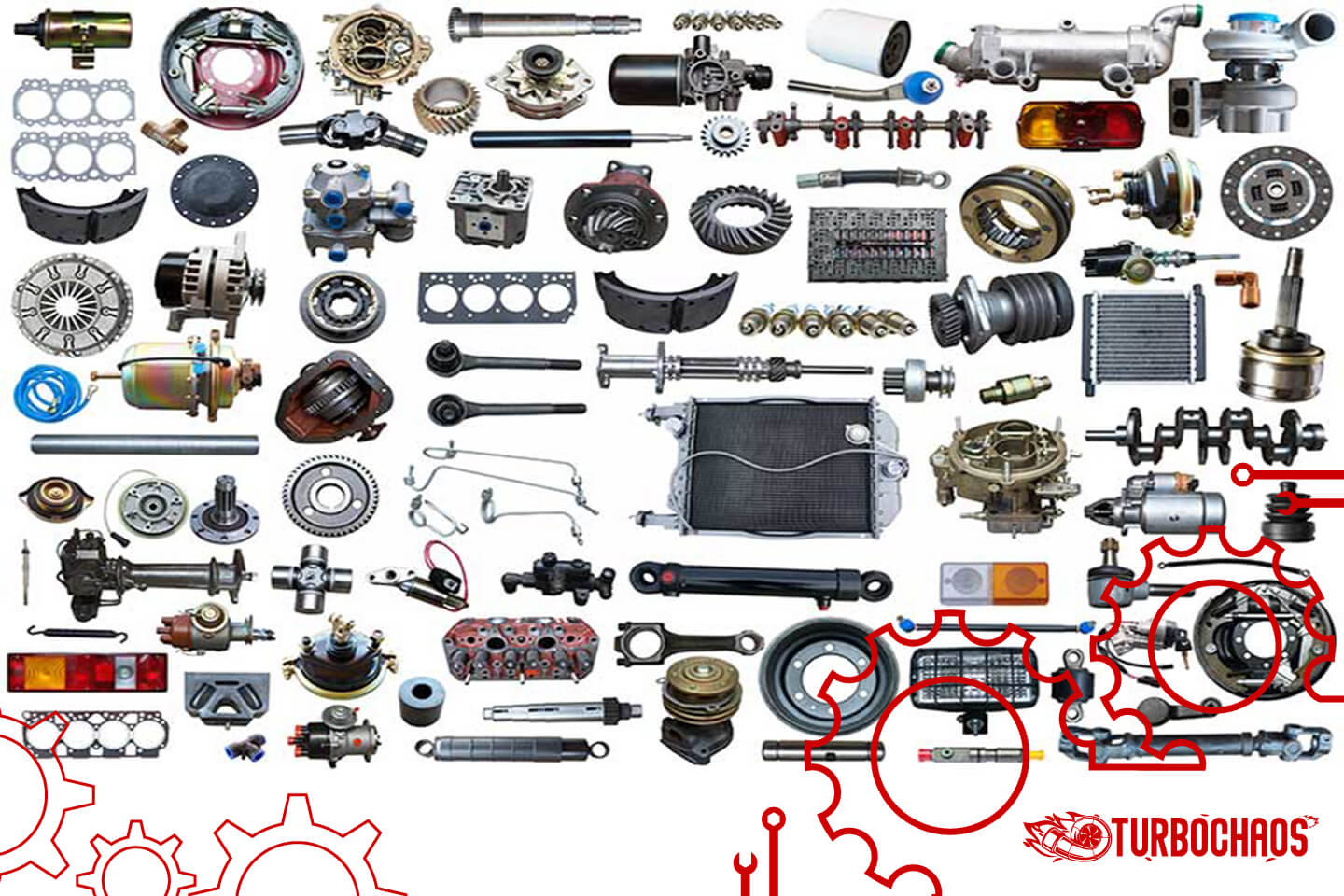 TURBOCHAOS